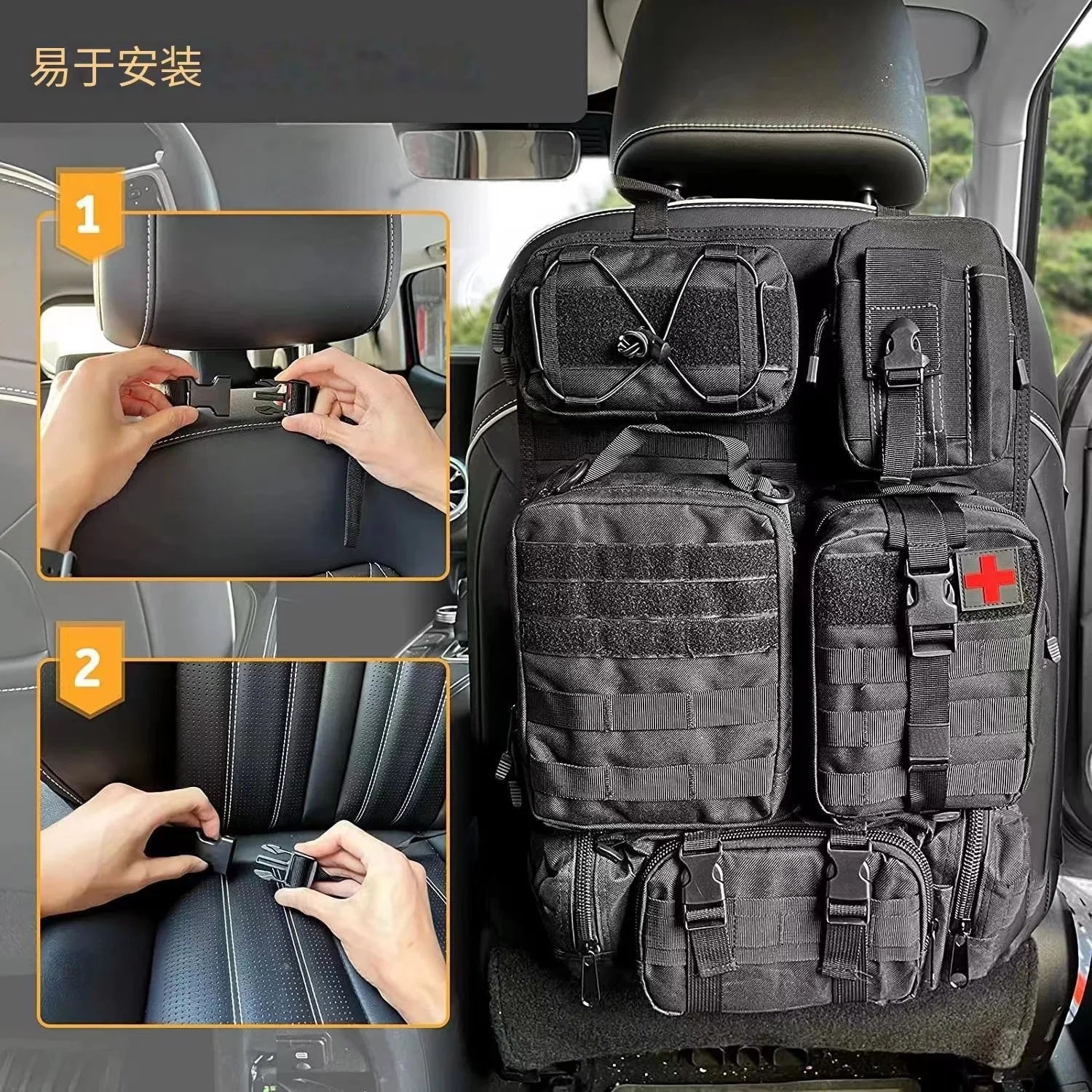 易于安装

1

2